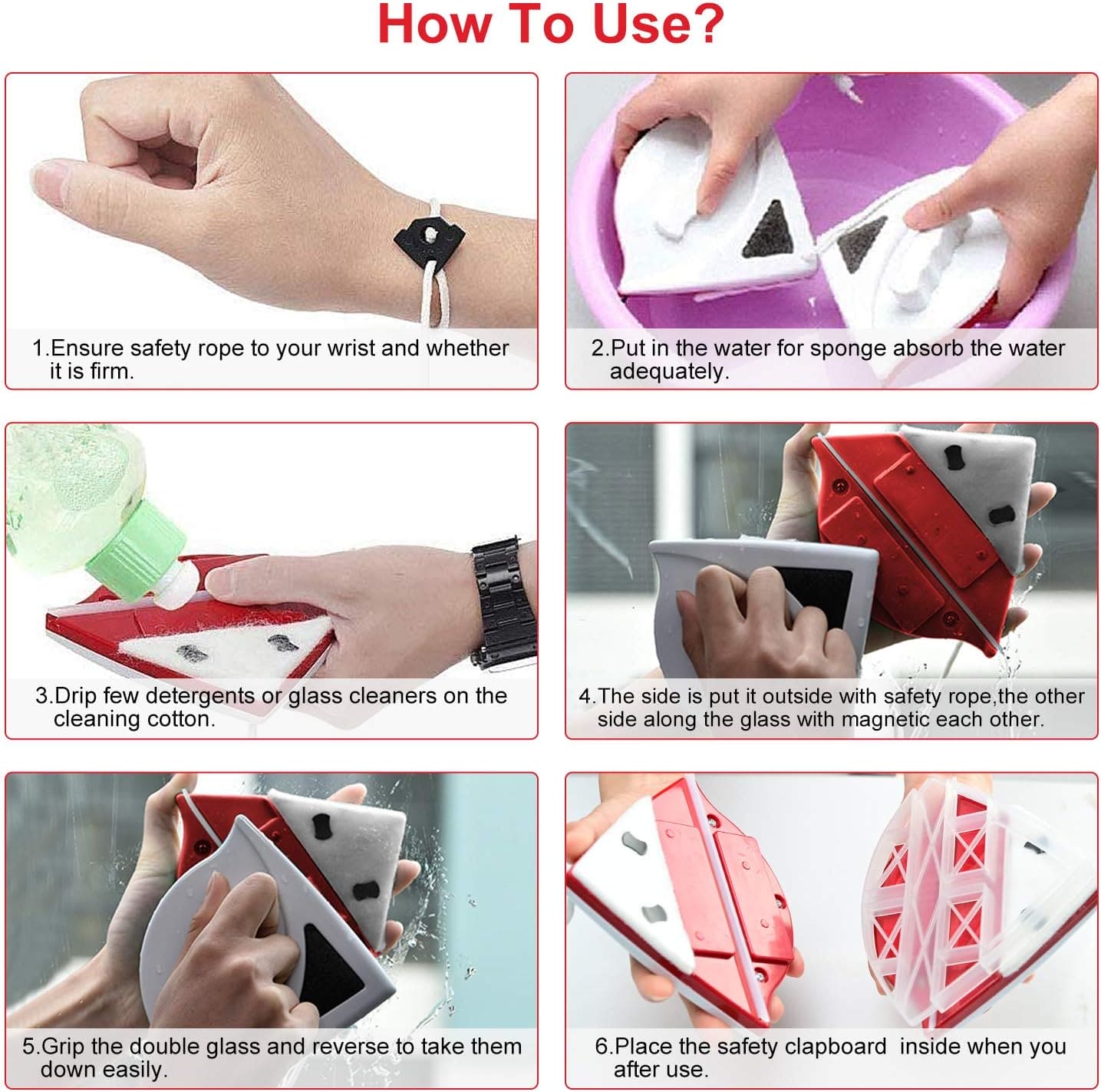 How To Use?

1.Ensure safety rope to your wrist and whether it is firm.

2.Put in the water for sponge absorb the water adequately.

3.Drip few detergents or glass cleaners on the cleaning cotton.

4.The side is put it outside with safety rope,the other side along the glass with magnetic each other.

5.Grip the double glass and reverse to take them down easily.

6.Place the safety clapboard inside when you after use.